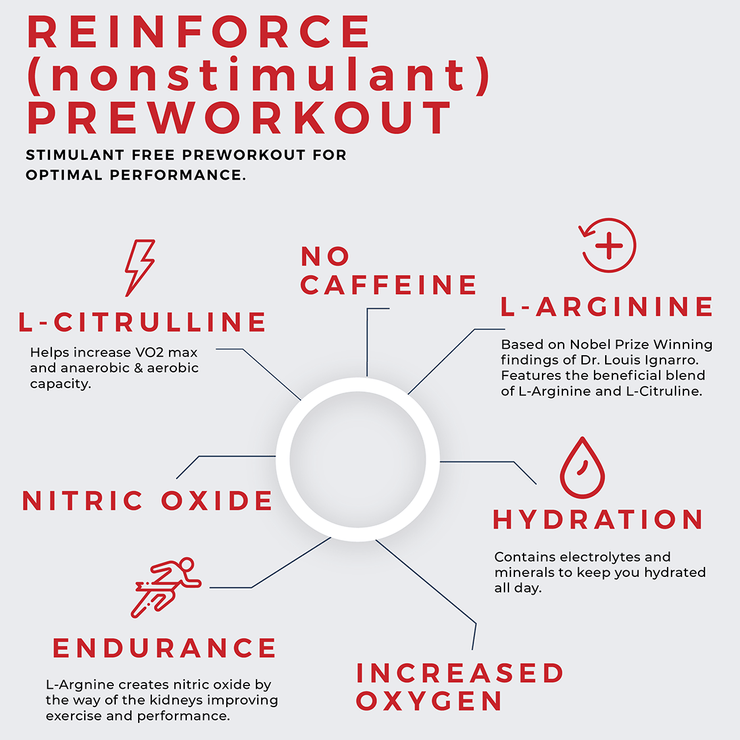 REINFORCE (nonstimulant) PREWORKOUT

STIMULANT FREE PREWORKOUT FOR OPTIMAL PERFORMANCE.

L-CITRULLINE

Helps increase VO2 max and anaerobic & aerobic capacity.

NO CAFFEINE

L-ARGININE

Based on Nobel Prize Winning findings of Dr. Louis Ignarro. Features the beneficial blend of L-Arginine and L-Citruline.

NITRIC OXIDE

HYDRATION

Contains electrolytes and minerals to keep you hydrated all day.

ENDURANCE

L-Argnine creates nitric oxide by the way of the kidneys improving exercise and performance.

INCREASED OXYGEN